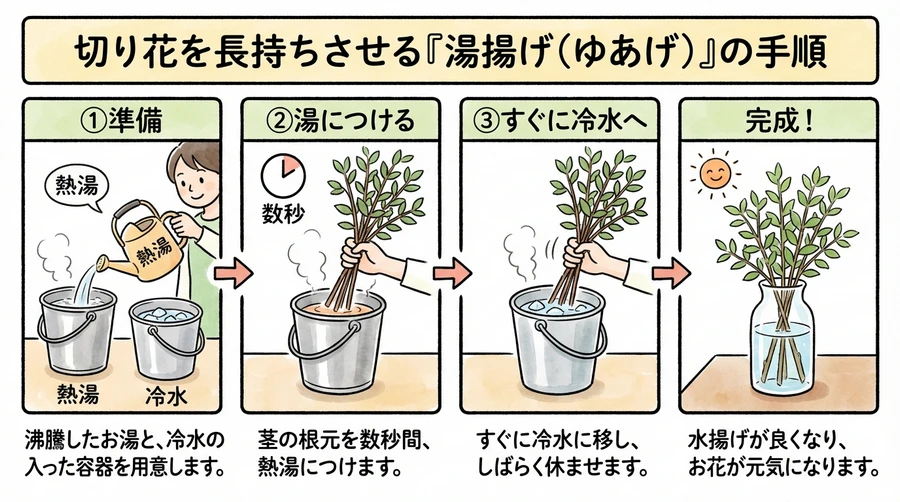 切り花を長持ちさせる『湯揚げ（ゆあげ）』の手順

①準備

熱湯

熱湯

熱湯　冷水

沸騰したお湯と、冷水の入った容器を用意します。

②湯につける

数秒

茎の根元を数秒間、熱湯につけます。

③すぐに冷水へ

すぐに冷水に移し、しばらく休ませます。

完成！

水揚げが良くなり、お花が元気になります。