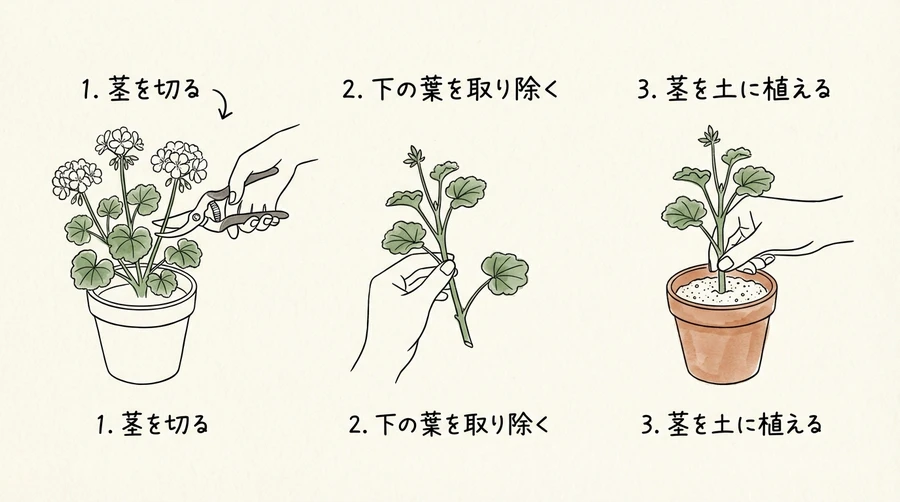 1. 茎を切る

2. 下の葉を取り除く

3. 茎を土に植える

1. 茎を切る

2. 下の葉を取り除く

3. 茎を土に植える