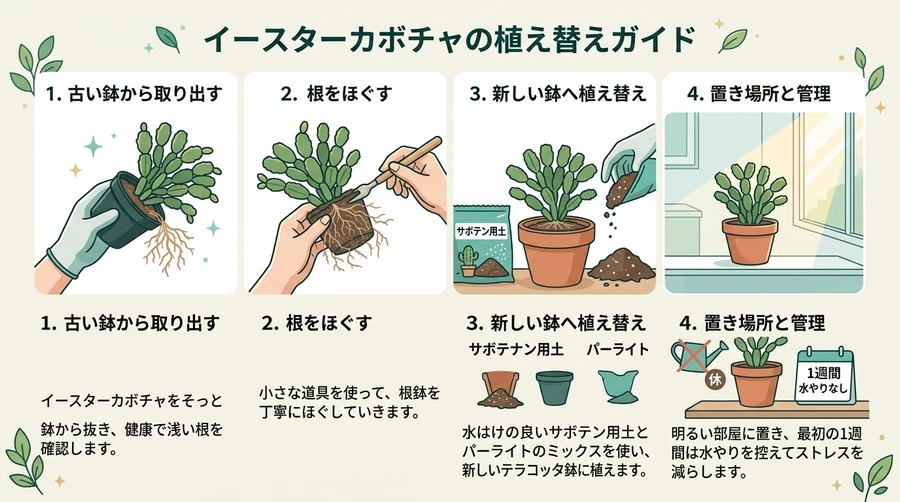 イースターカボチャの植え替えガイド

1. 古い鉢から取り出す

2. 根をほぐす

3. 新しい鉢へ植え替え

サボテン用土

4. 置き場所と管理

1. 古い鉢から取り出す

イースターカボチャをそっと鉢から抜き、健康で浅い根を確認します。

2. 根をほぐす

小さな道具を使って、根鉢を丁寧にほぐしていきます。

3. 新しい鉢へ植え替え

サボテナン用土

パーライト

水はけの良いサボテン用土とパーライトのミックスを使い、新しいテラコッタ鉢に植えます。

4. 置き場所と管理

休

1週間 水やりなし

明るい部屋に置き、最初の1週間は水やりを控えてストレスを減らします。