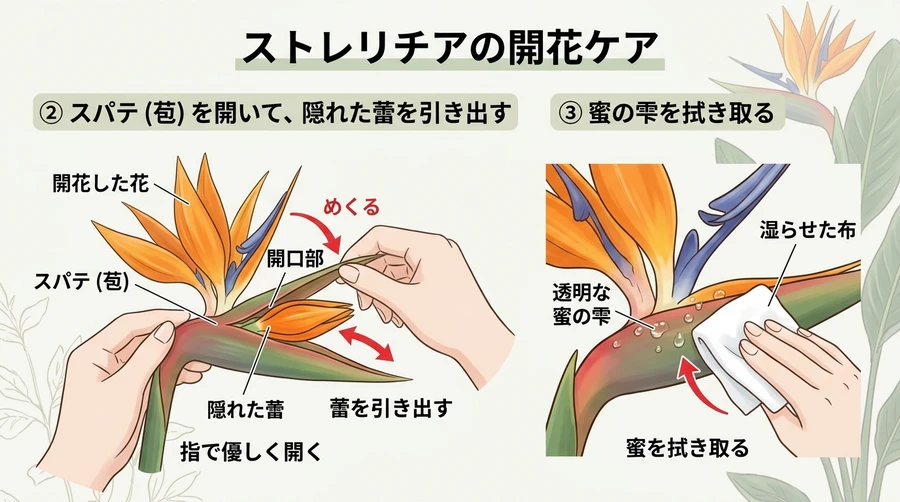 ストレリチアの開花ケア

② スパテ (苞) を開いて、隠れた蕾を引き出す

開花した花

めくる

開口部

スパテ (苞)

隠れた蕾

蕾を引き出す

指で優しく開く

③ 蜜の雫を拭き取る

湿らせた布

透明な蜜の雫

蜜を拭き取る